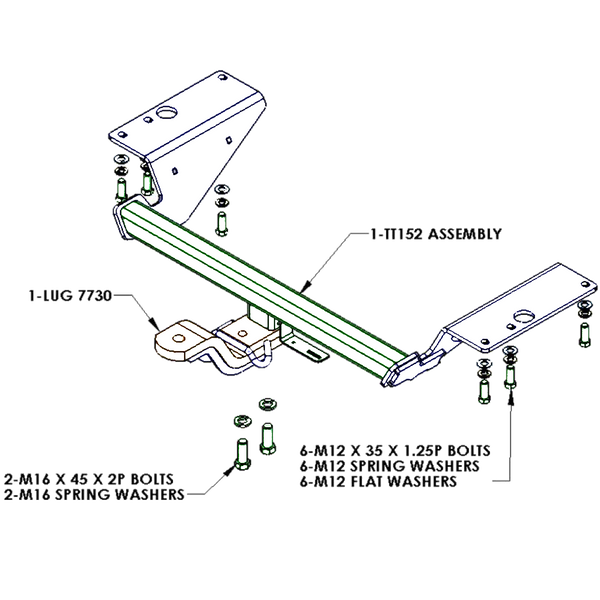 1-TT152 ASSEMBLY

1-LUG 7730

6-M12 X 35 X 1.25P BOLTS
6-M12 SPRING WASHERS
6-M12 FLAT WASHERS

2-M16 X 45 X 2P BOLTS
2-M16 SPRING WASHERS