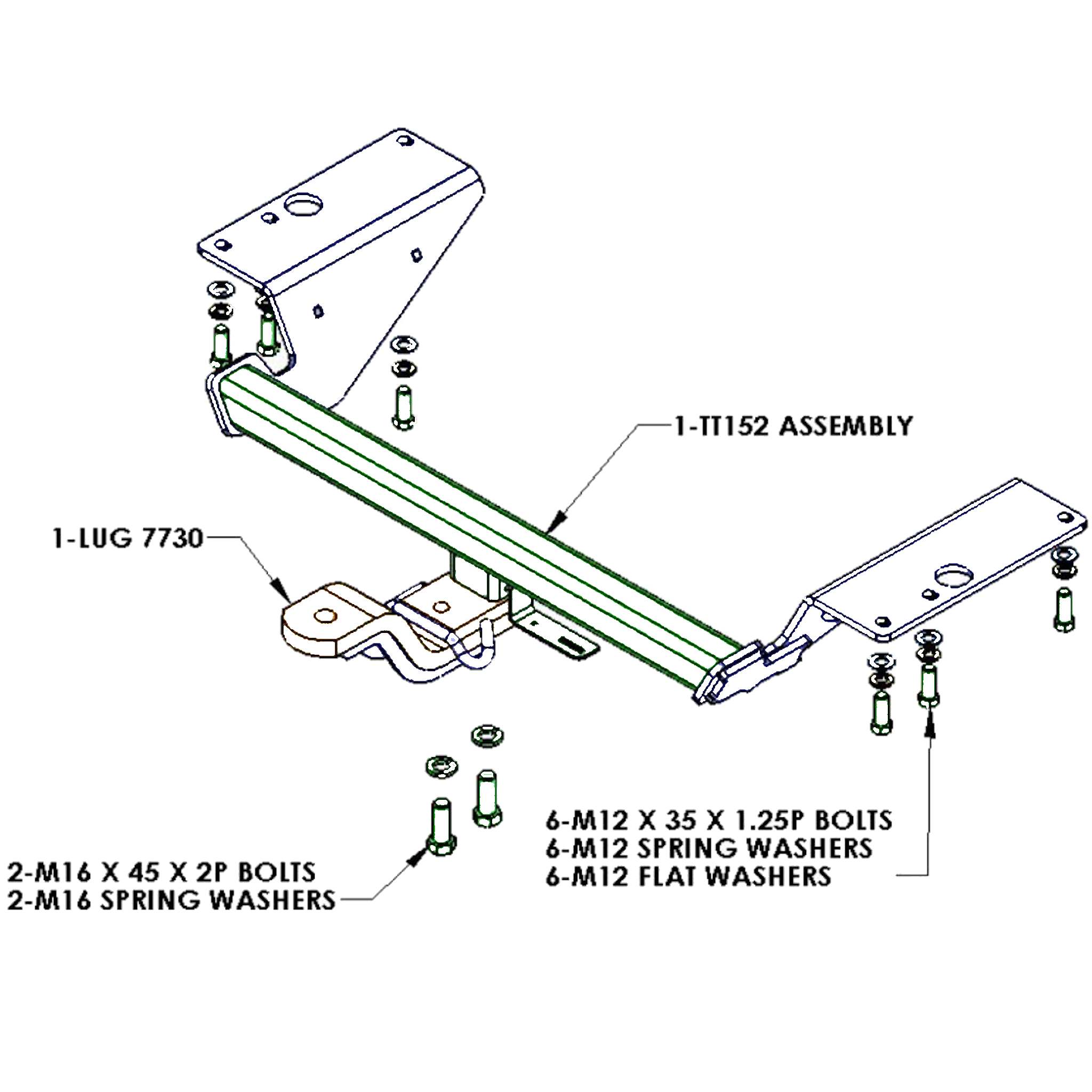 1-TT152 ASSEMBLY

1-LUG 7730

6-M12 X 35 X 1.25P BOLTS
6-M12 SPRING WASHERS
6-M12 FLAT WASHERS

2-M16 X 45 X 2P BOLTS
2-M16 SPRING WASHERS