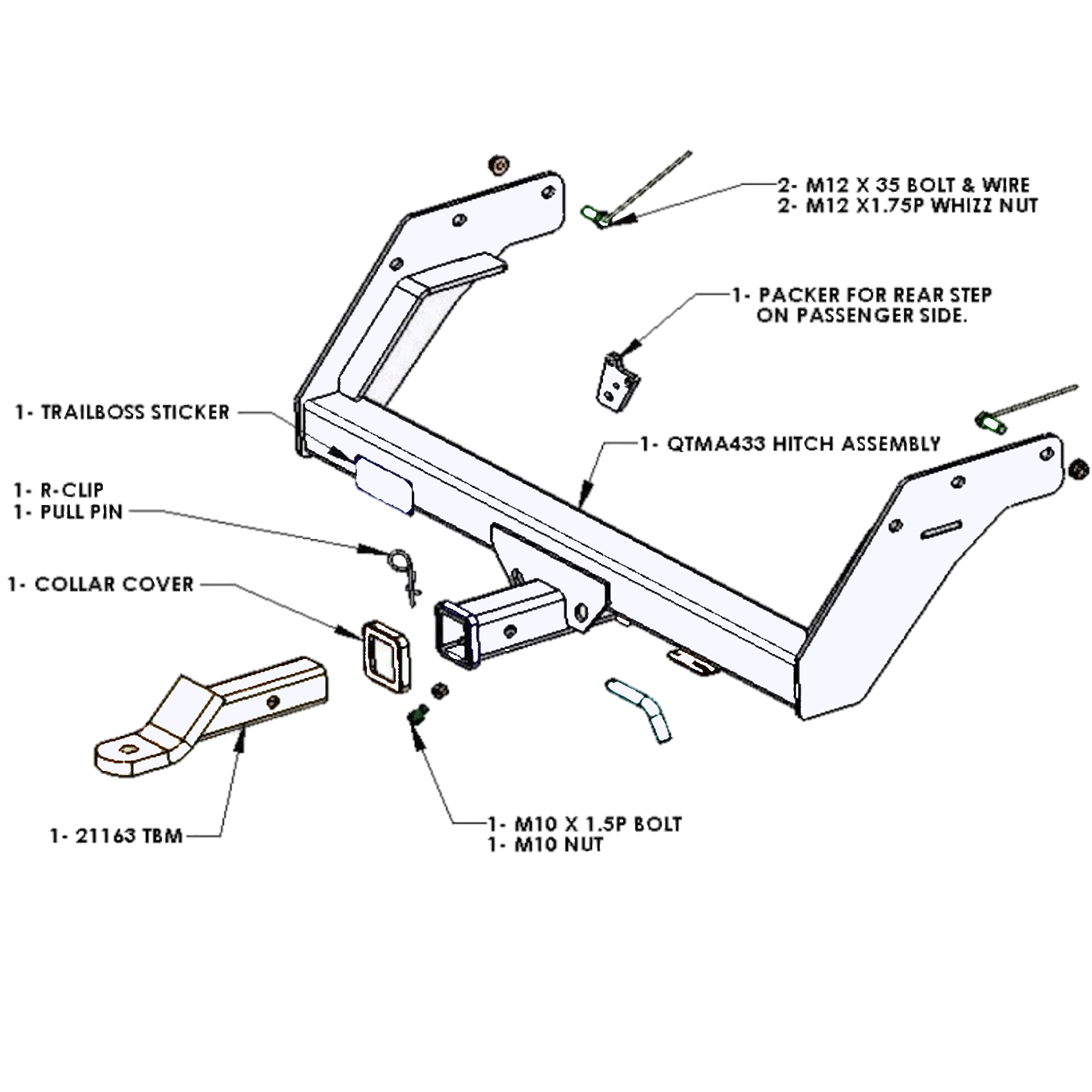 2- M12 X 35 BOLT & WIRE
2- M12 X1.75P WHIZZ NUT

1- PACKER FOR REAR STEP ON PASSENGER SIDE.

1- TRAILBOSS STICKER

1- QTMA433 HITCH ASSEMBLY

1- R-CLIP
1- PULL PIN

1- COLLAR COVER

1- 21163 TBM

1- M10 X 1.5P BOLT
1- M10 NUT