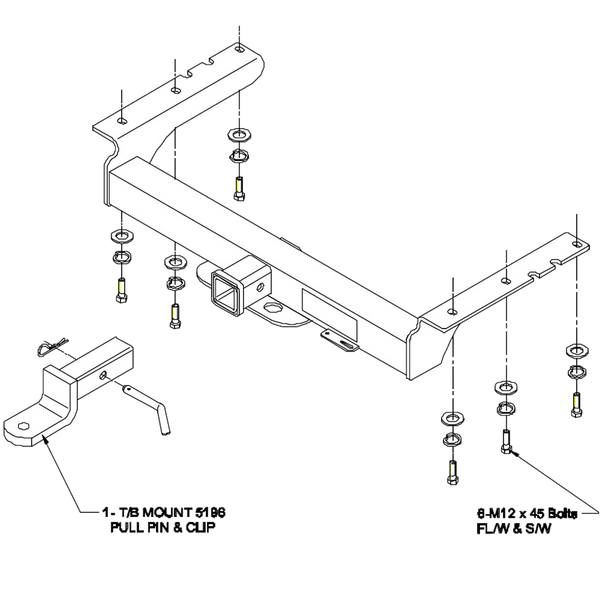 1- T/B MOUNT 5196
PULL PIN & CLIP

6-M12 x 45 Bolts
FL/W & S/W