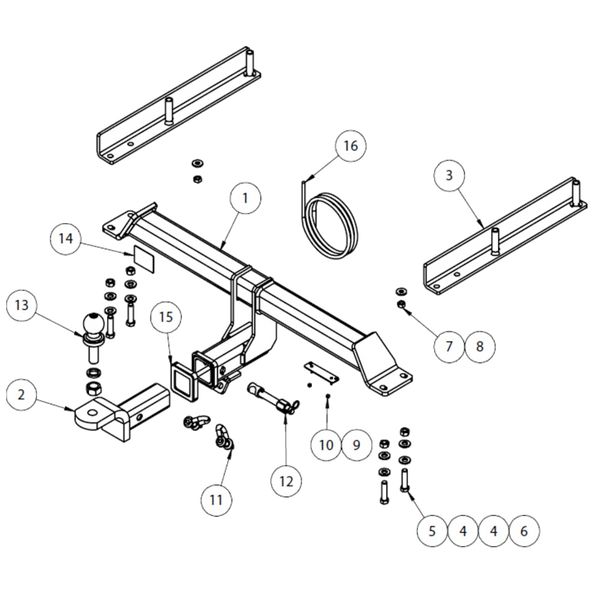 16
3
1
14
13
15
7 8
2
10 9
12
11
5 4 4 6