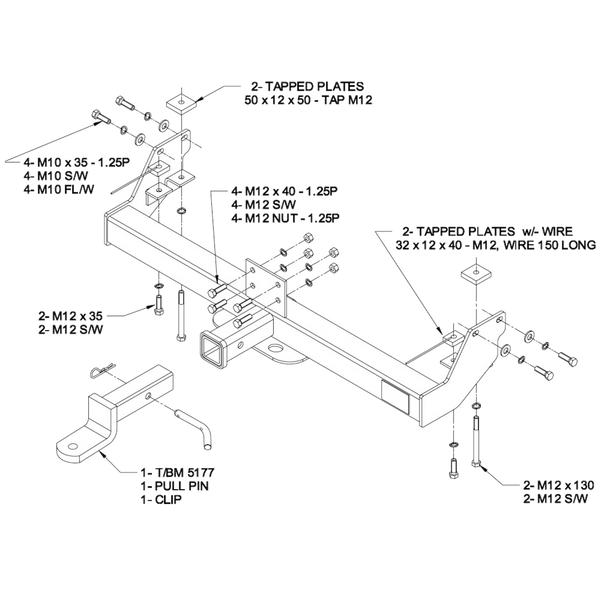 2- TAPPED PLATES
50 x 12 x 50 - TAP M12

4- M10 x 35 - 1.25P
4- M10 S/W
4- M10 FL/W

4- M12 x 40 - 1.25P
4- M12 S/W
4- M12 NUT - 1.25P

2- TAPPED PLATES w/- WIRE
32 x 12 x 40 - M12, WIRE 150 LONG

2- M12 x 35
2- M12 S/W

1- T/BM 5177
1- PULL PIN
1- CLIP

2- M12 x 130
2- M12 S/W