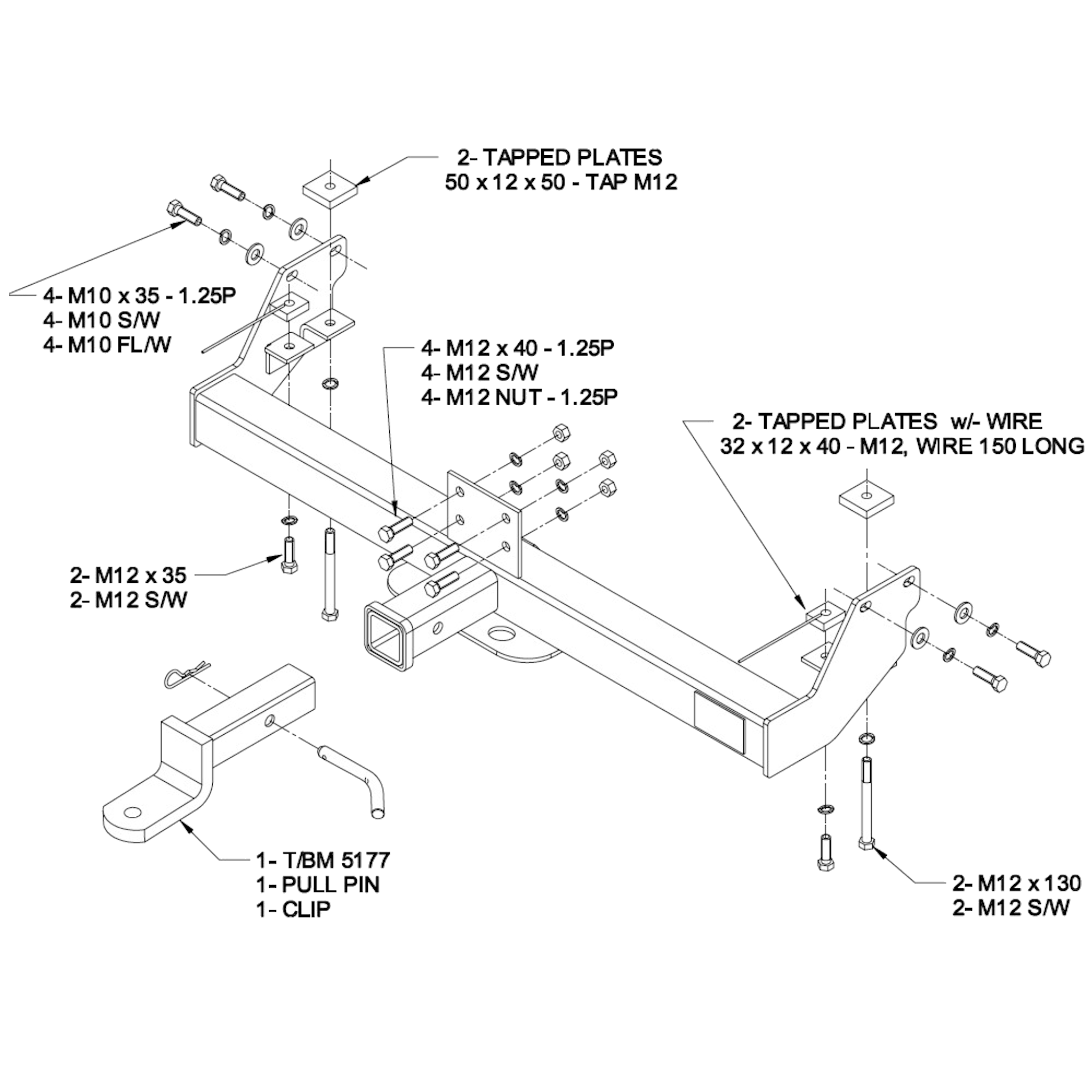 2- TAPPED PLATES
50 x 12 x 50 - TAP M12

4- M10 x 35 - 1.25P
4- M10 S/W
4- M10 FL/W

4- M12 x 40 - 1.25P
4- M12 S/W
4- M12 NUT - 1.25P

2- TAPPED PLATES w/- WIRE
32 x 12 x 40 - M12, WIRE 150 LONG

2- M12 x 35
2- M12 S/W

1- T/BM 5177
1- PULL PIN
1- CLIP

2- M12 x 130
2- M12 S/W