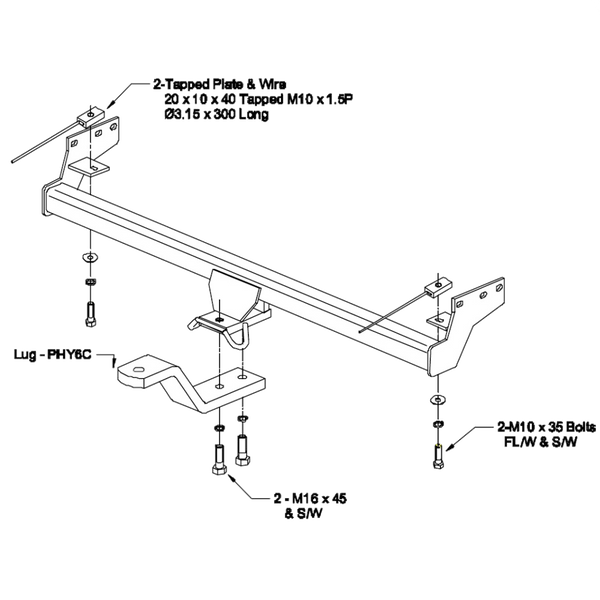 2-Tapped Plate & Wire
20 x 10 x 40 Tapped M10 x 1.5P
Ø3.15 x 300 Long

Lug - PHY6C

2-M10 x 35 Bolts
FL/W & S/W

2 - M16 x 45
& S/W