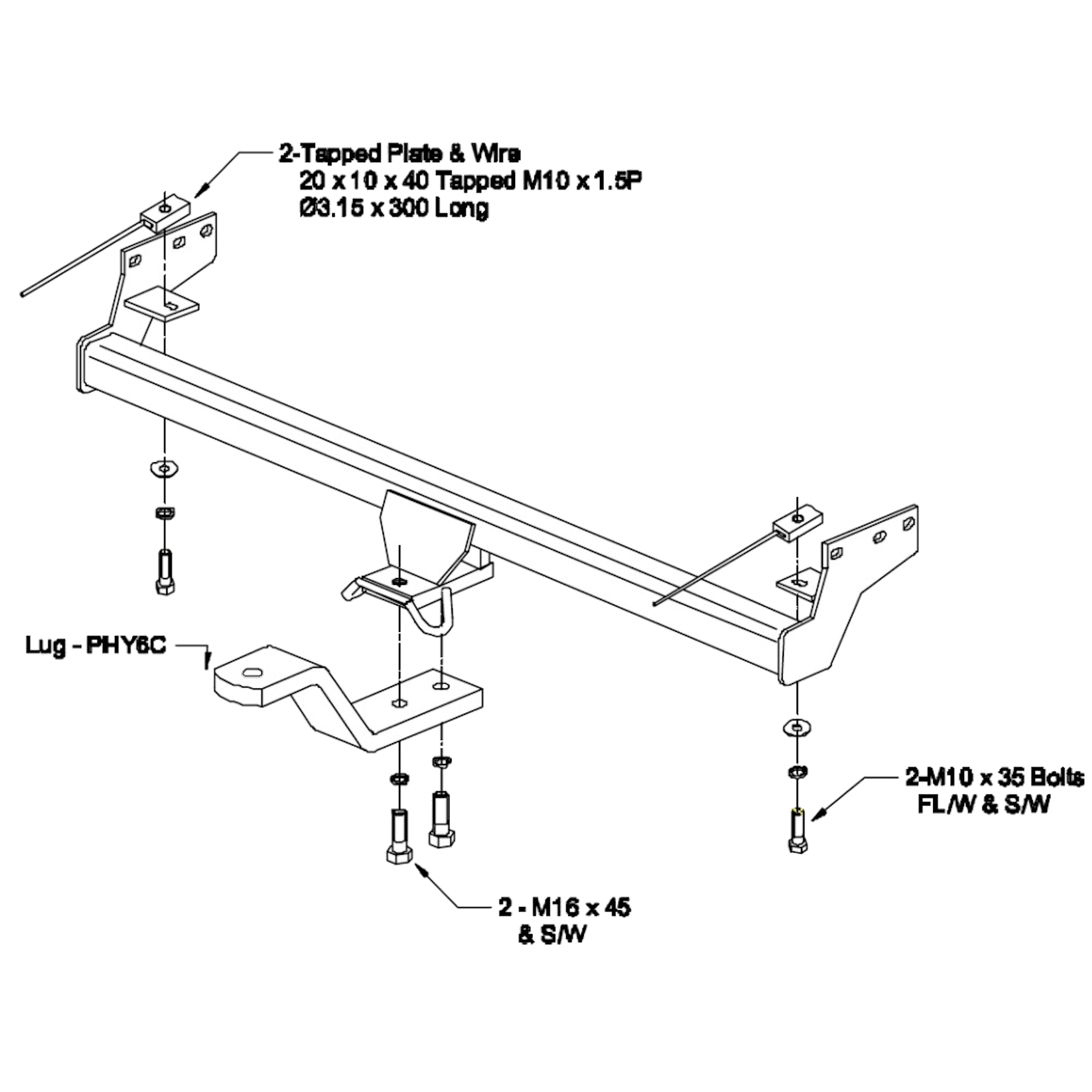 2-Tapped Plate & Wire
20 x 10 x 40 Tapped M10 x 1.5P
Ø3.15 x 300 Long

Lug - PHY6C

2-M10 x 35 Bolts
FL/W & S/W

2 - M16 x 45
& S/W