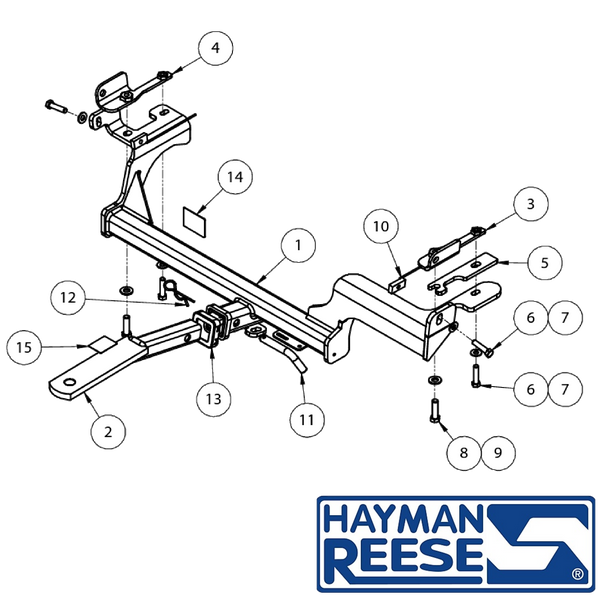 4
14
3
10
1
5
12
6 7
15
6 7
13
11
2
8 9
HAYMAN
REESE
®