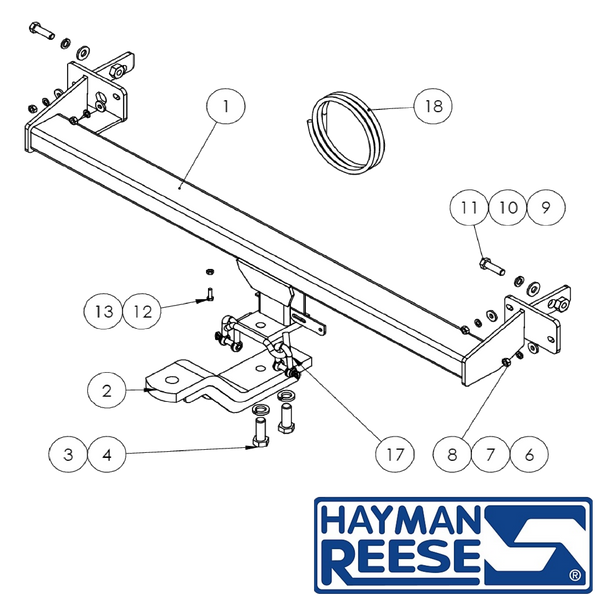 1

18

11 10 9

13 12

2

3 4

17

8 7 6

HAYMAN REESE ®