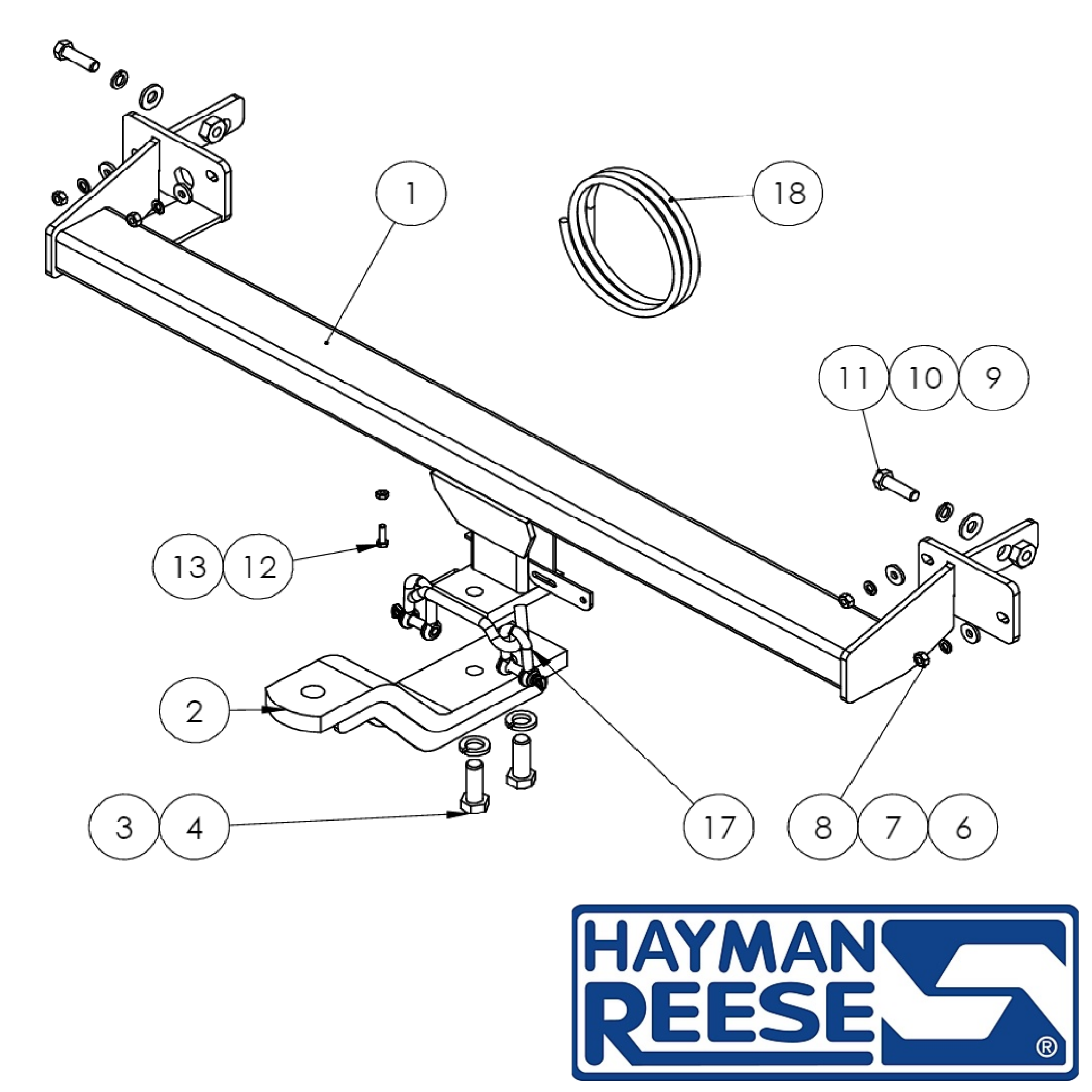 1

18

11 10 9

13 12

2

3 4

17

8 7 6

HAYMAN REESE ®