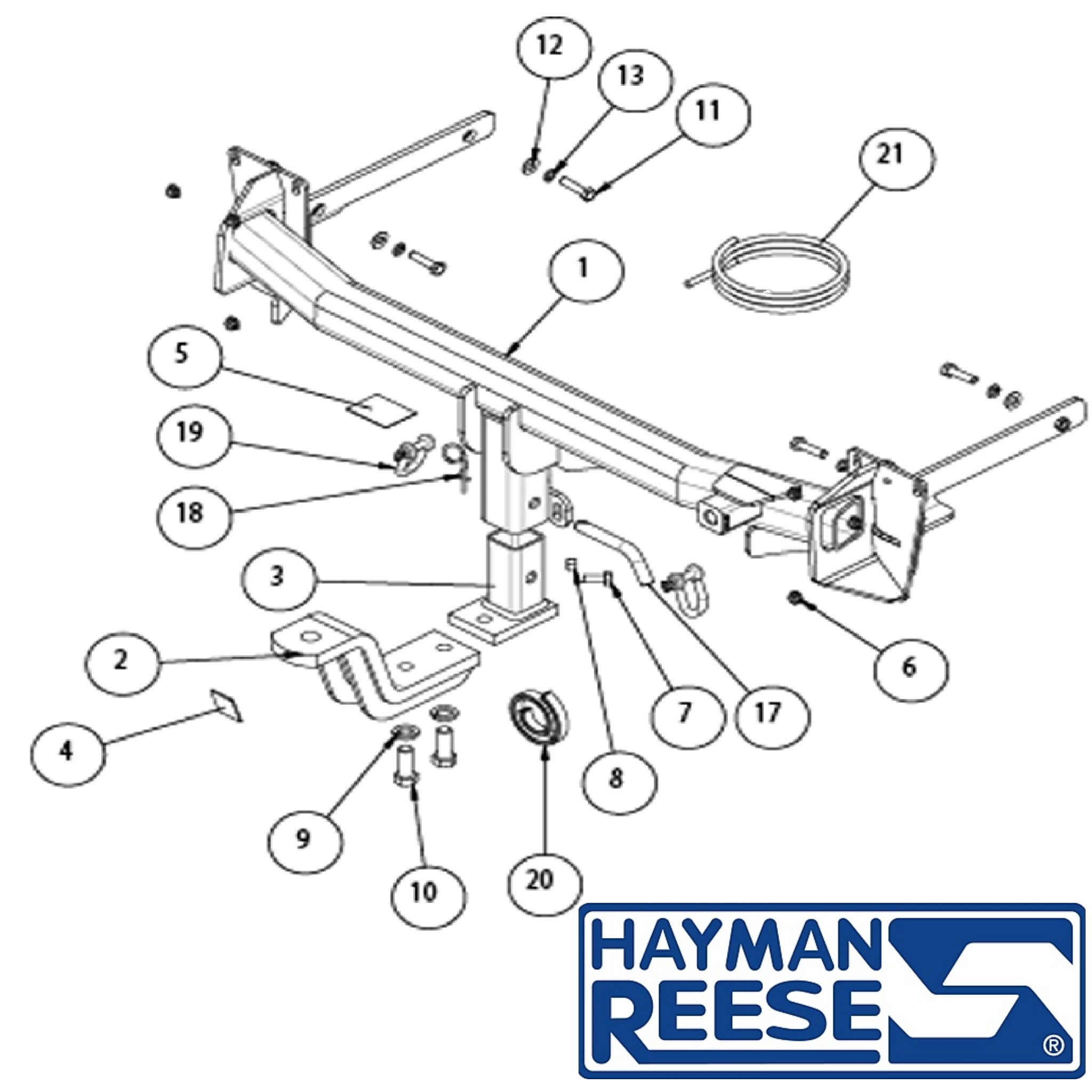 12
13
11
21
1
5
19
18
3
2
4
9
10
20
8
7
17
6

HAYMAN
REESE
®