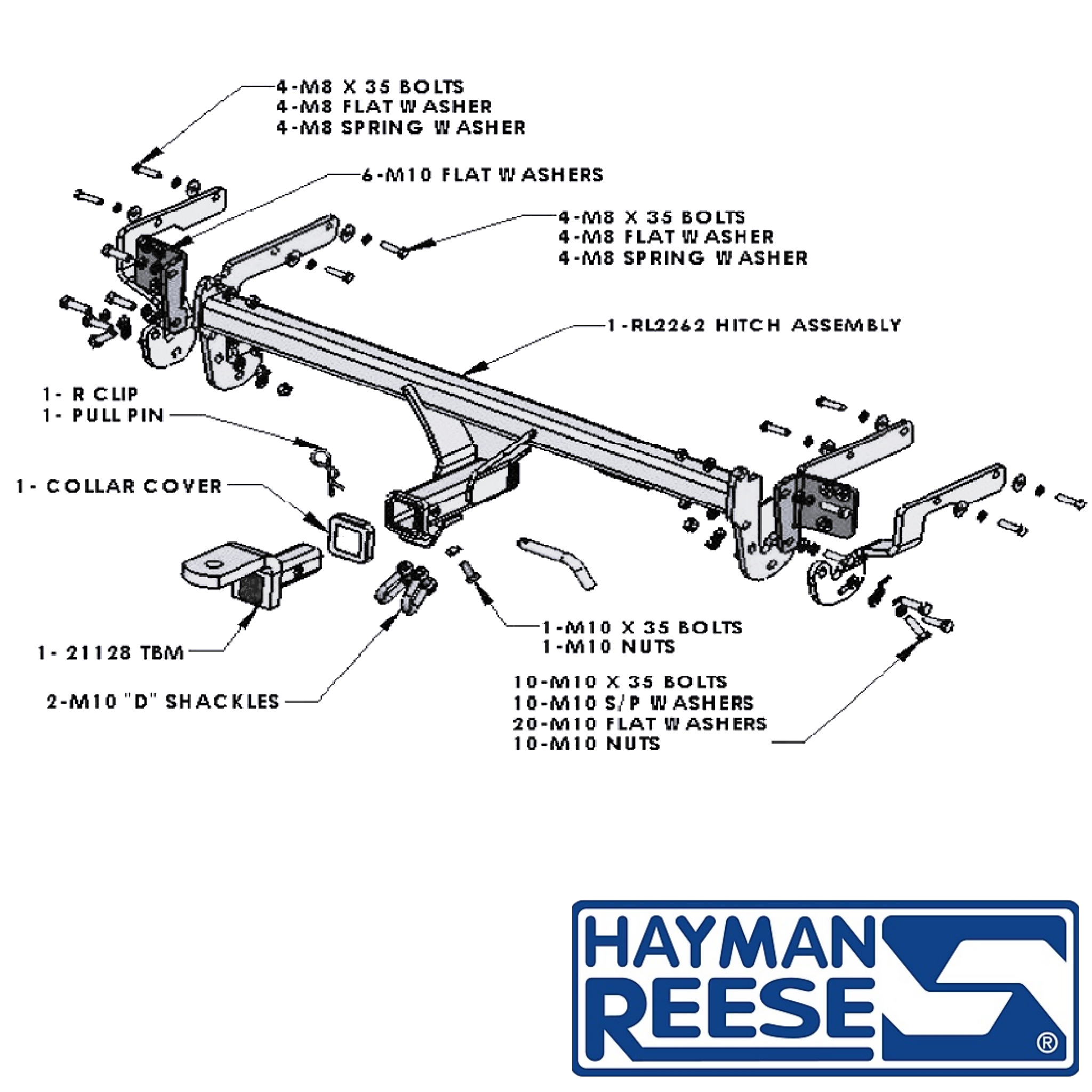 4-M8 X 35 BOLTS
4-M8 FLAT WASHER
4-M8 SPRING WASHER

6-M10 FLAT WASHERS

4-M8 X 35 BOLTS
4-M8 FLAT WASHER
4-M8 SPRING WASHER

1-RL2262 HITCH ASSEMBLY

1- R CLIP
1- PULL PIN

1- COLLAR COVER

1- 21128 TBM

2-M10 "D" SHACKLES

1-M10 X 35 BOLTS
1-M10 NUTS

10-M10 X 35 BOLTS
10-M10 S/P WASHERS
20-M10 FLAT WASHERS
10-M10 NUTS

HAYMAN
REESE
®