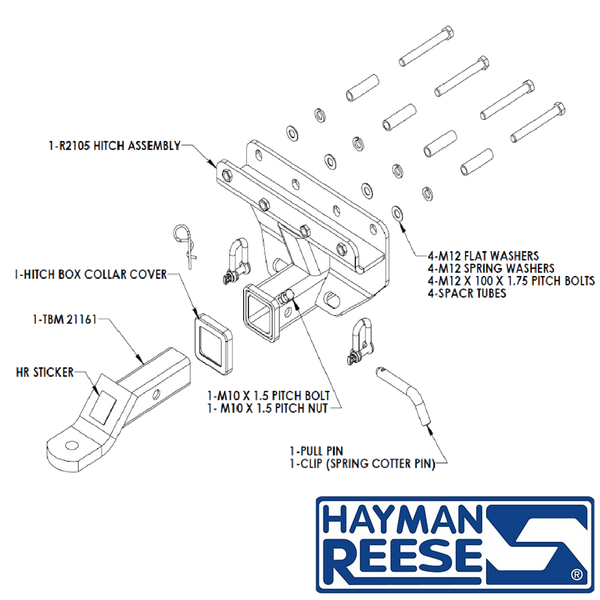 1-R2105 HITCH ASSEMBLY

4-M12 FLAT WASHERS
4-M12 SPRING WASHERS
4-M12 X 100 X 1.75 PITCH BOLTS
4-SPACR TUBES

1-HITCH BOX COLLAR COVER

1-TBM 21161

HR STICKER

1-M10 X 1.5 PITCH BOLT
1- M10 X 1.5 PITCH NUT

1-PULL PIN
1-CLIP (SPRING COTTER PIN)

HAYMAN
REESE
®