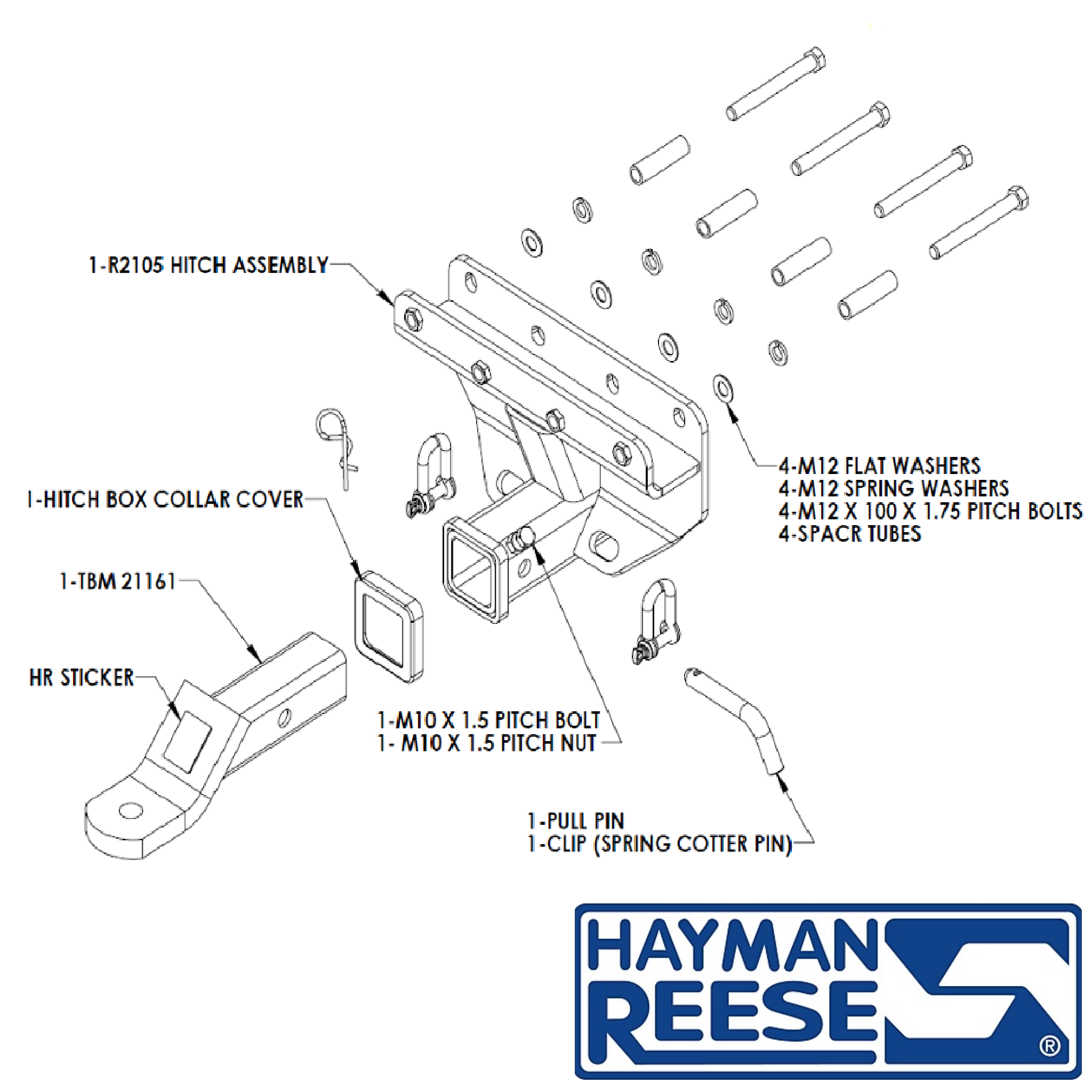 1-R2105 HITCH ASSEMBLY

4-M12 FLAT WASHERS
4-M12 SPRING WASHERS
4-M12 X 100 X 1.75 PITCH BOLTS
4-SPACR TUBES

1-HITCH BOX COLLAR COVER

1-TBM 21161

HR STICKER

1-M10 X 1.5 PITCH BOLT
1- M10 X 1.5 PITCH NUT

1-PULL PIN
1-CLIP (SPRING COTTER PIN)

HAYMAN
REESE
®