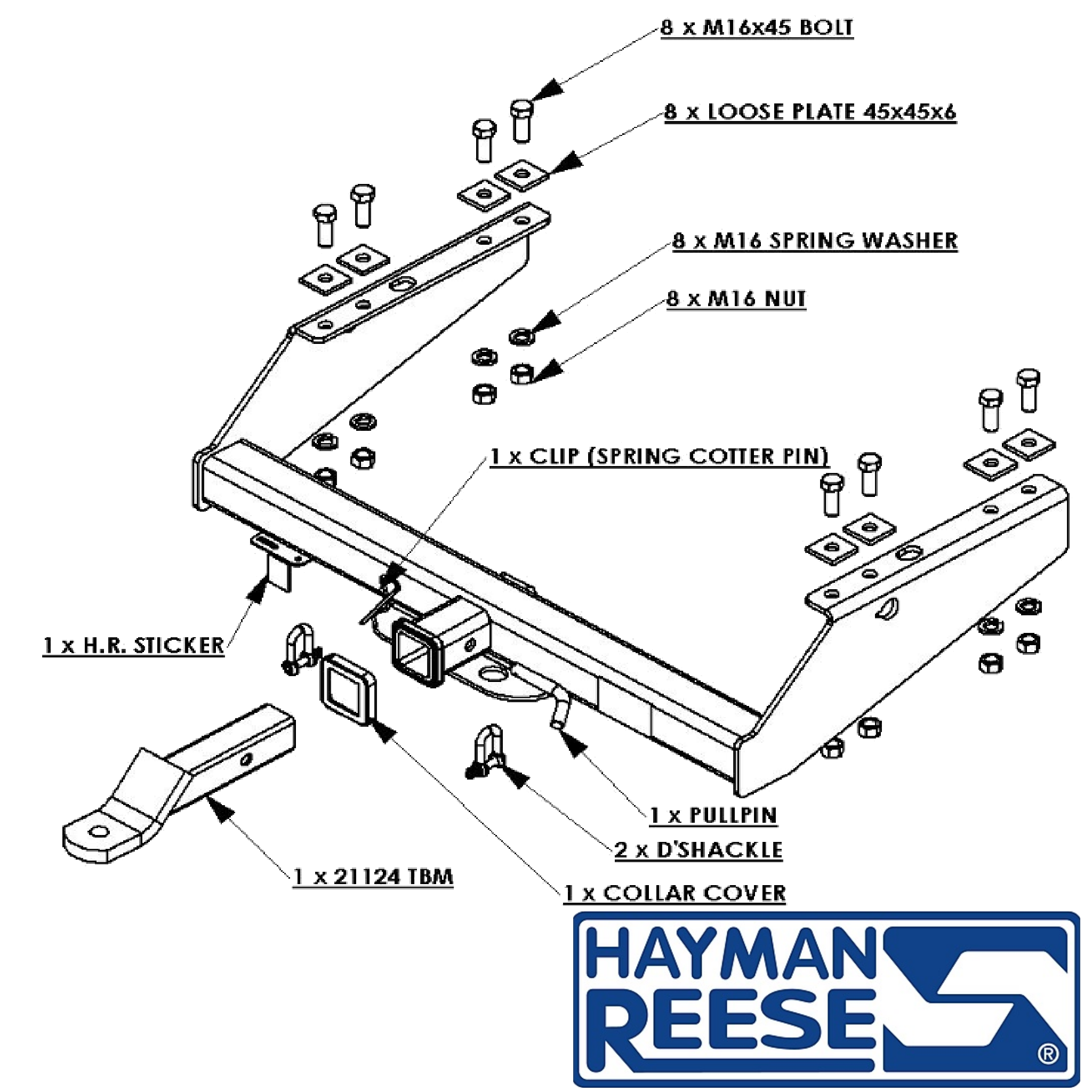 8 x M16x45 BOLT

8 x LOOSE PLATE 45x45x6

8 x M16 SPRING WASHER

8 x M16 NUT

1 x CLIP (SPRING COTTER PIN)

1 x H.R. STICKER

1 x PULLPIN

2 x D'SHACKLE

1 x 21124 TBM

1 x COLLAR COVER

HAYMAN REESE ®