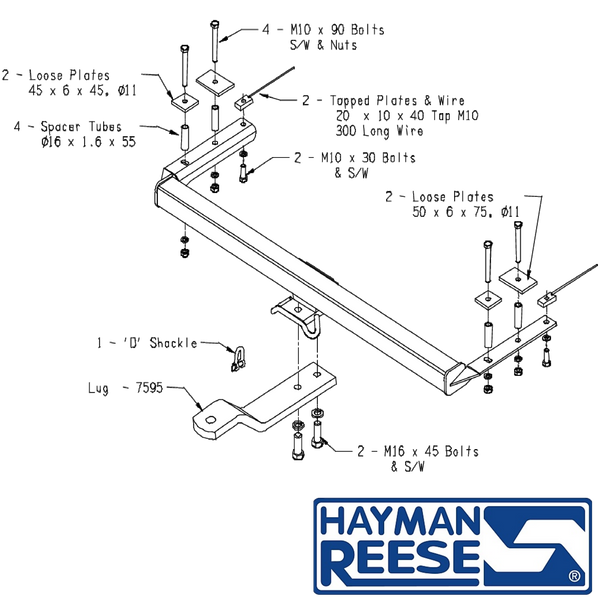 4 - M10 x 90 Bolts
S/W & Nuts

2 - Loose Plates
45 x 6 x 45, Ø11

2 - Tapped Plates & Wire
20 x 10 x 40 Tap M10
300 Long Wire

4 - Spacer Tubes
Ø16 x 1.6 x 55

2 - M10 x 30 Bolts
& S/W

2 - Loose Plates
50 x 6 x 75, Ø11

1 - 'D' Shackle

Lug - 7595

2 - M16 x 45 Bolts
& S/W

HAYMAN
REESE
®