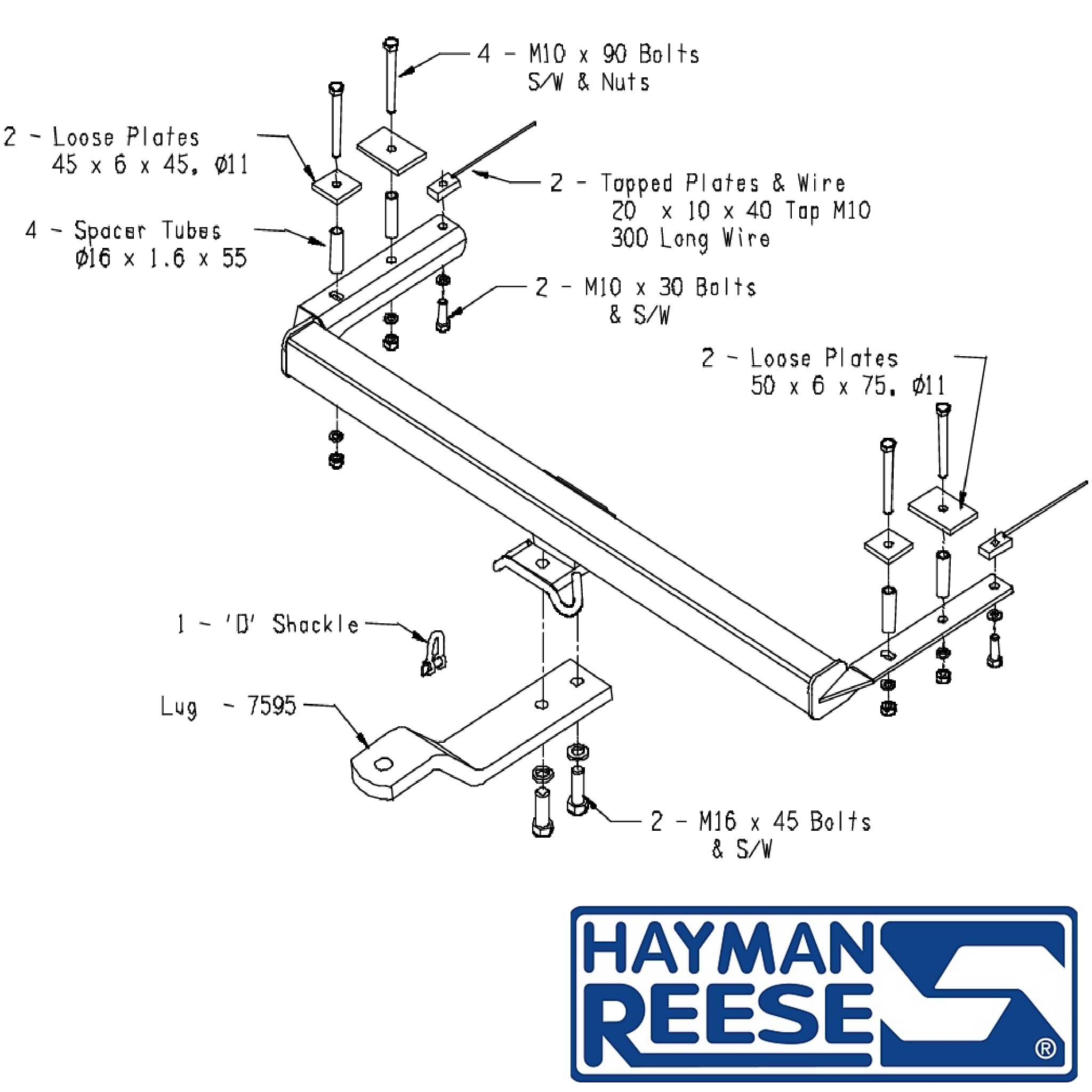 4 - M10 x 90 Bolts
S/W & Nuts

2 - Loose Plates
45 x 6 x 45, Ø11

2 - Tapped Plates & Wire
20 x 10 x 40 Tap M10
300 Long Wire

4 - Spacer Tubes
Ø16 x 1.6 x 55

2 - M10 x 30 Bolts
& S/W

2 - Loose Plates
50 x 6 x 75, Ø11

1 - 'D' Shackle

Lug - 7595

2 - M16 x 45 Bolts
& S/W

HAYMAN
REESE
®