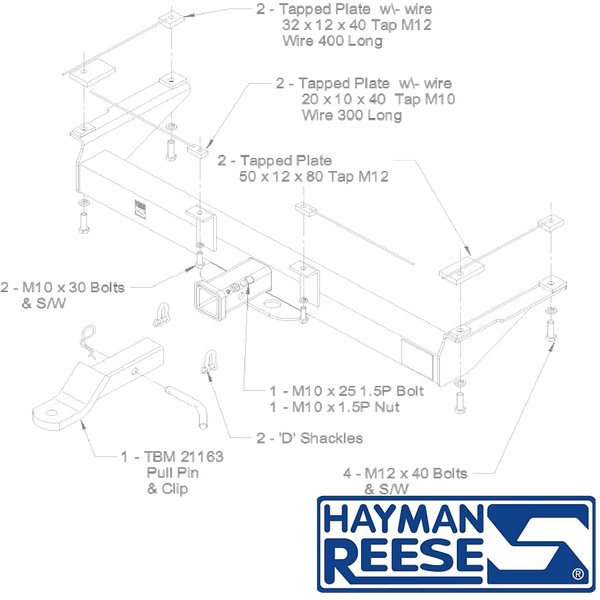 2 - Tapped Plate w\- wire
32 x 12 x 40 Tap M12
Wire 400 Long

2 - Tapped Plate w\- wire
20 x 10 x 40 Tap M10
Wire 300 Long

2 - Tapped Plate
50 x 12 x 80 Tap M12

2 - M10 x 30 Bolts
& S/W

1 - M10 x 25 1.5P Bolt
1 - M10 x 1.5P Nut

2 - 'D' Shackles

1 - TBM 21163
Pull Pin
& Clip

4 - M12 x 40 Bolts
& S/W

HAYMAN
REESE
®