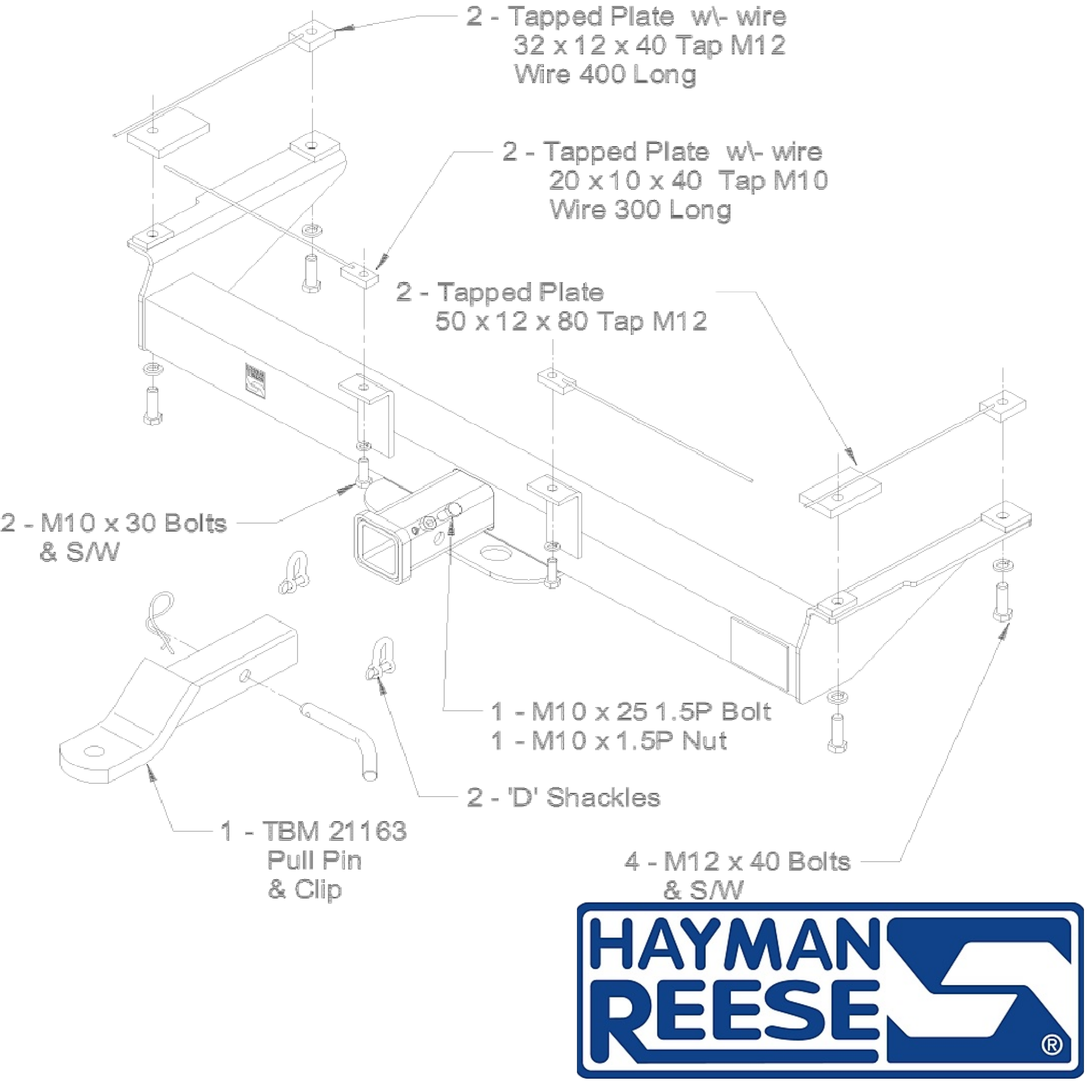 2 - Tapped Plate w\- wire
32 x 12 x 40 Tap M12
Wire 400 Long

2 - Tapped Plate w\- wire
20 x 10 x 40 Tap M10
Wire 300 Long

2 - Tapped Plate
50 x 12 x 80 Tap M12

2 - M10 x 30 Bolts
& S/W

1 - M10 x 25 1.5P Bolt
1 - M10 x 1.5P Nut

2 - 'D' Shackles

1 - TBM 21163
Pull Pin
& Clip

4 - M12 x 40 Bolts
& S/W

HAYMAN
REESE
®