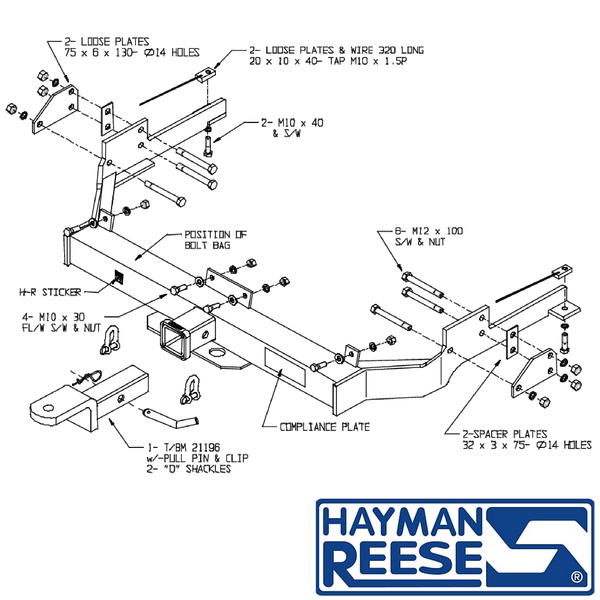 2- LOOSE PLATES
75 x 6 x 130- Ø14 HOLES

2- LOOSE PLATES & WIRE 320 LONG
20 x 10 x 40- TAP M10 x 1.5P

2- M10 x 40
& S/W

POSITION OF
BOLT BAG

6- M12 x 100
S/W & NUT

H-R STICKER

4- M10 x 30
FL/W S/W & NUT

COMPLIANCE PLATE

2-SPACER PLATES
32 x 3 x 75- Ø14 HOLES

1- T/BM 21196
w/-PULL PIN & CLIP
2- "D" SHACKLES

HAYMAN
REESE
®