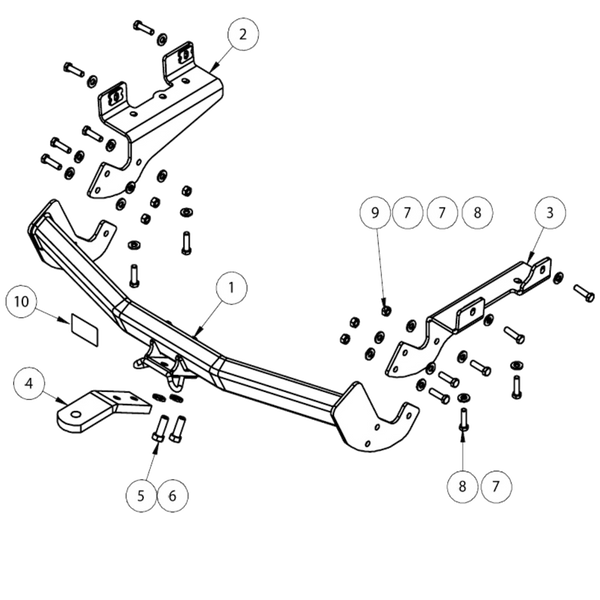 2

9 7 7 8

3

1

10

4

5 6

8 7