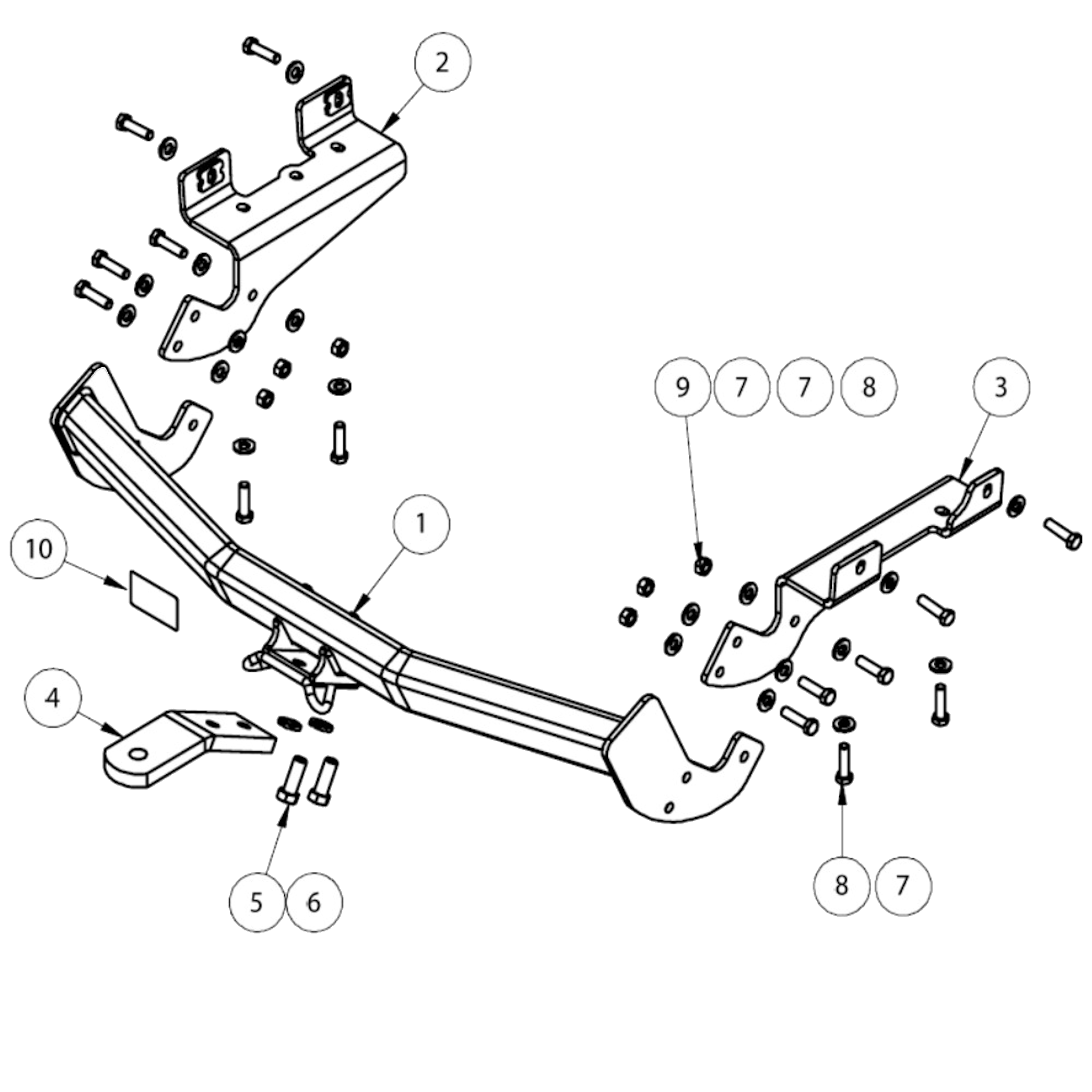 2

9 7 7 8

3

1

10

4

5 6

8 7