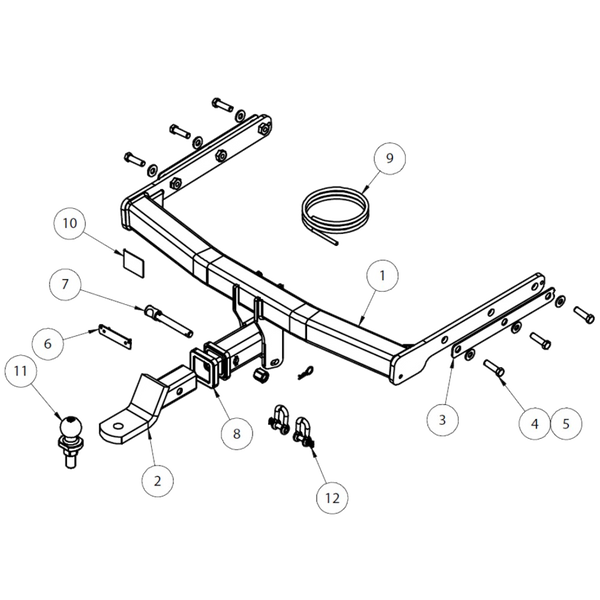 9
10
1
7
6
11
8
3
4
5
2
12