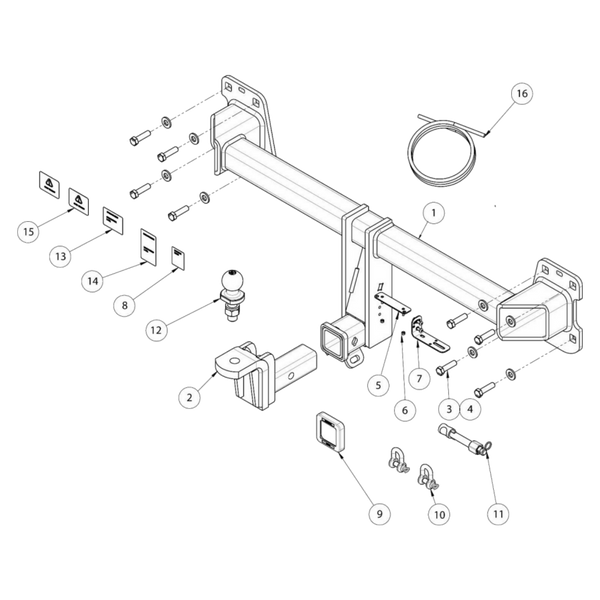 16
1
15
13
14
8
12
2
5
6
7
3
4
9
10
11