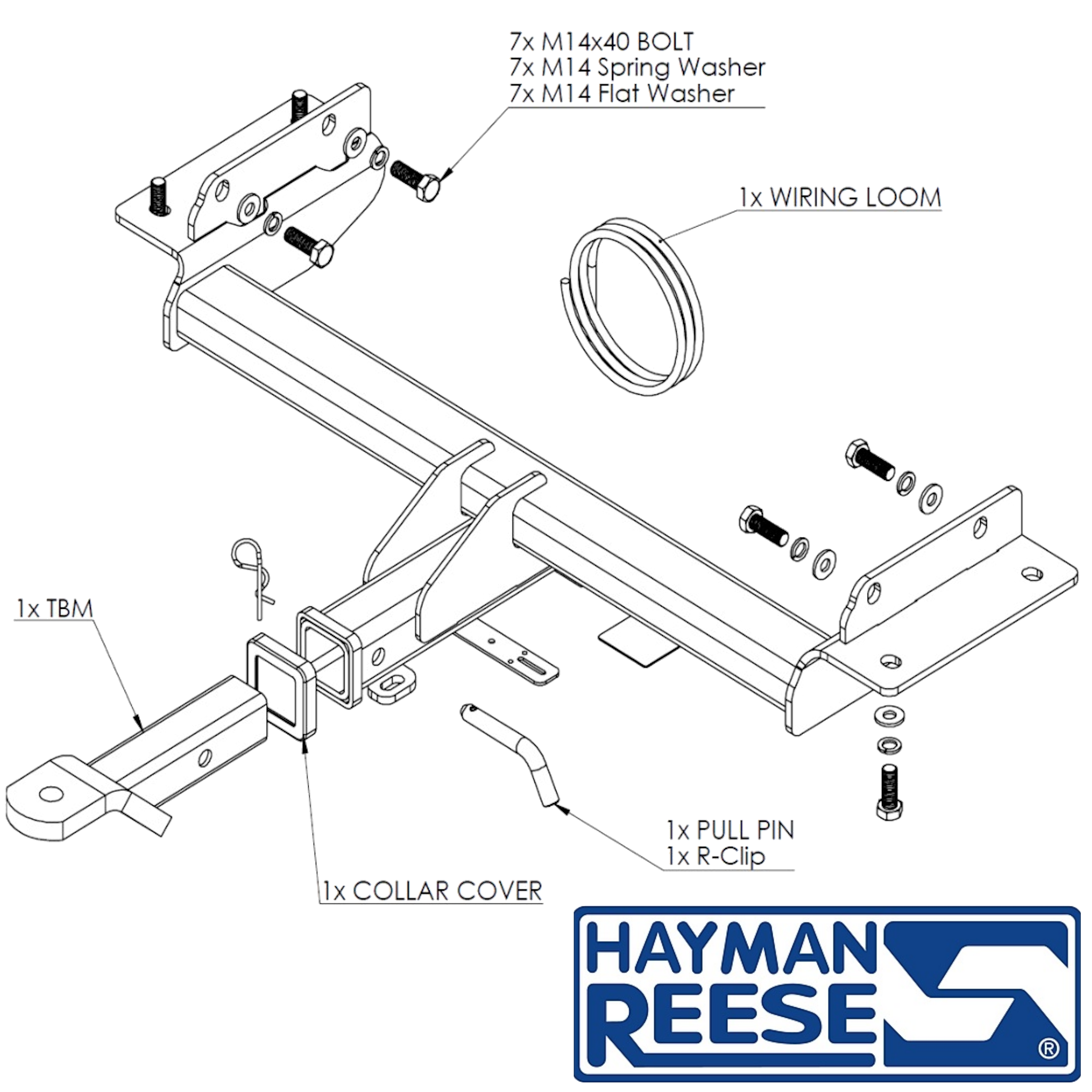 7x M14x40 BOLT
7x M14 Spring Washer
7x M14 Flat Washer

1x WIRING LOOM

1x TBM

1x PULL PIN
1x R-Clip

1x COLLAR COVER

HAYMAN
REESE
®