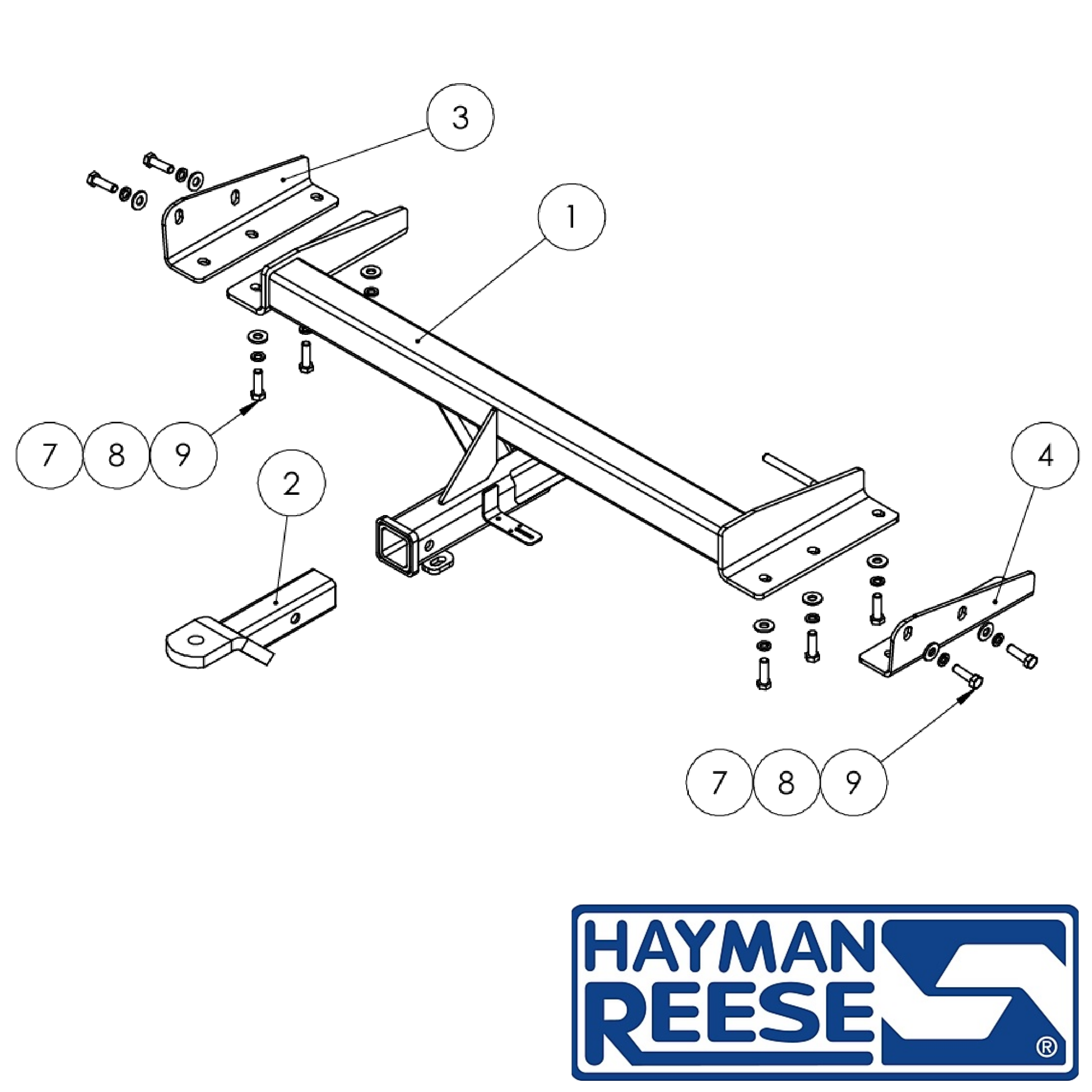 3

1

7 8 9

2

4

7 8 9

HAYMAN REESE ®